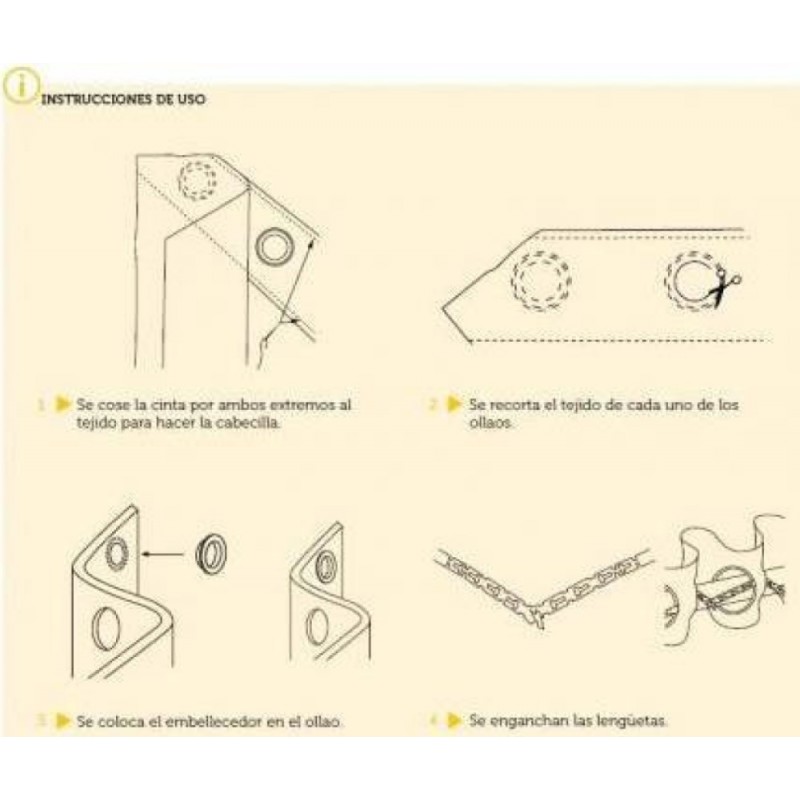 i INSTRUCCIONES DE USO

1 Se cose la cinta por ambos extremos al tejido para hacer la cabecilla.

2 Se recorta el tejido de cada uno de los ollaos.

3 Se coloca el embellecedor en el ollao.

4 Se enganchan las lengüetas.