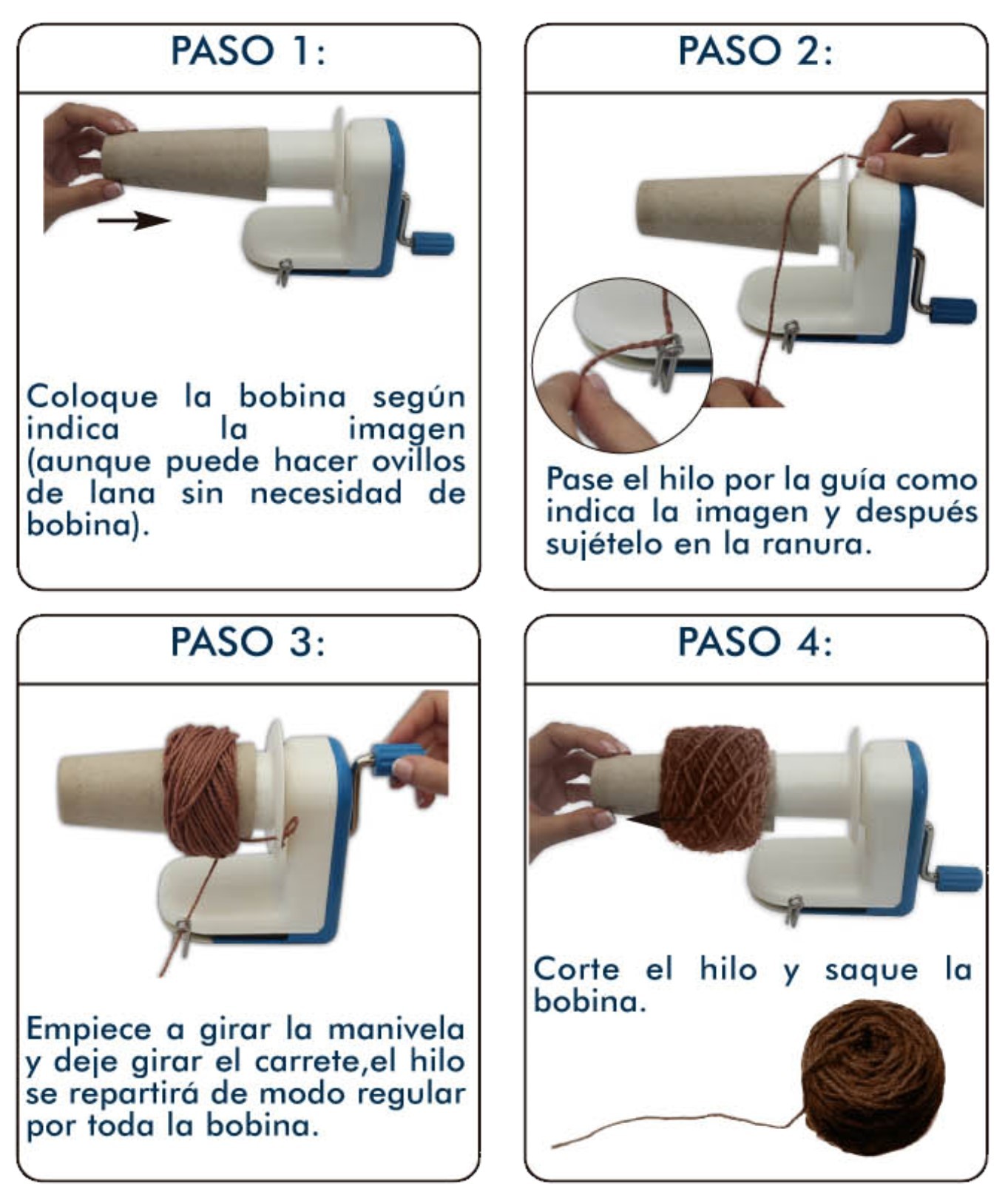 PASO 1:

Coloque la bobina según indica la imagen (aunque puede hacer ovillos de lana sin necesidad de bobina).

PASO 2:

Pase el hilo por la guía como indica la imagen y después sujételo en la ranura.

PASO 3:

Empiece a girar la manivela y deje girar el carrete,el hilo se repartirá de modo regular por toda la bobina.

PASO 4:

Corte el hilo y saque la bobina.