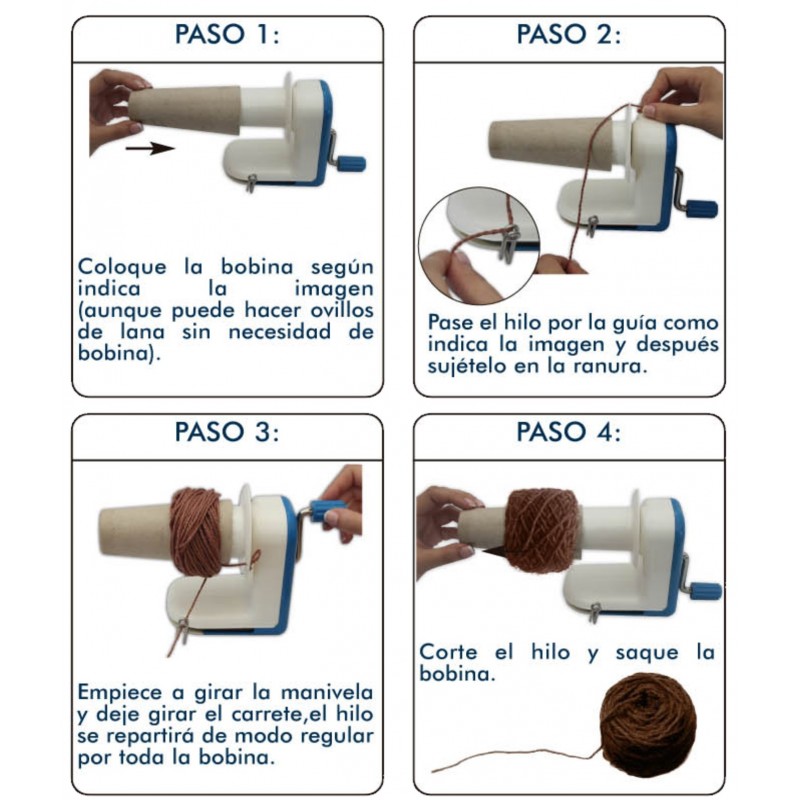 PASO 1:

Coloque la bobina según indica la imagen (aunque puede hacer ovillos de lana sin necesidad de bobina).

PASO 2:

Pase el hilo por la guía como indica la imagen y después sujételo en la ranura.

PASO 3:

Empiece a girar la manivela y deje girar el carrete,el hilo se repartirá de modo regular por toda la bobina.

PASO 4:

Corte el hilo y saque la bobina.