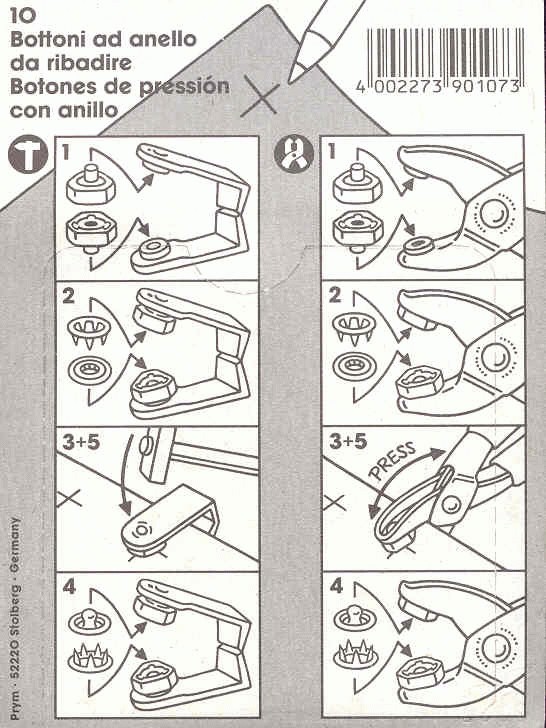 10
Bottoni ad anello da ribadire
Botones de pressión con anillo

4 002273 901073

1
2
3+5
4

1
2
3+5
PRESS
4

Prym · 52220 Stolberg · Germany