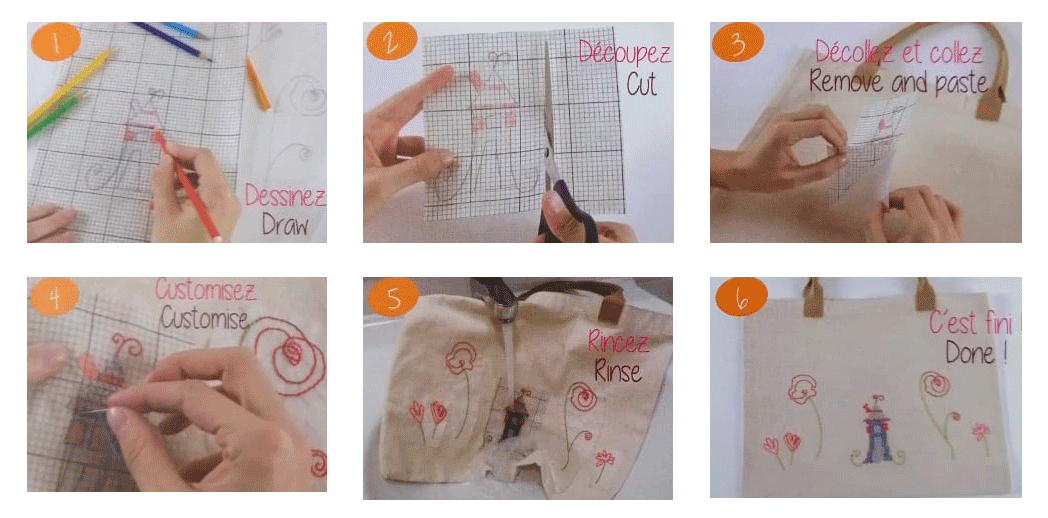 1

Dessinez
Draw

2

Découpez
Cut

3

Décollez et collez
Remove and paste

4

Customisez
Customise

5

Rincez
Rinse

6

C'est fini !
Done !